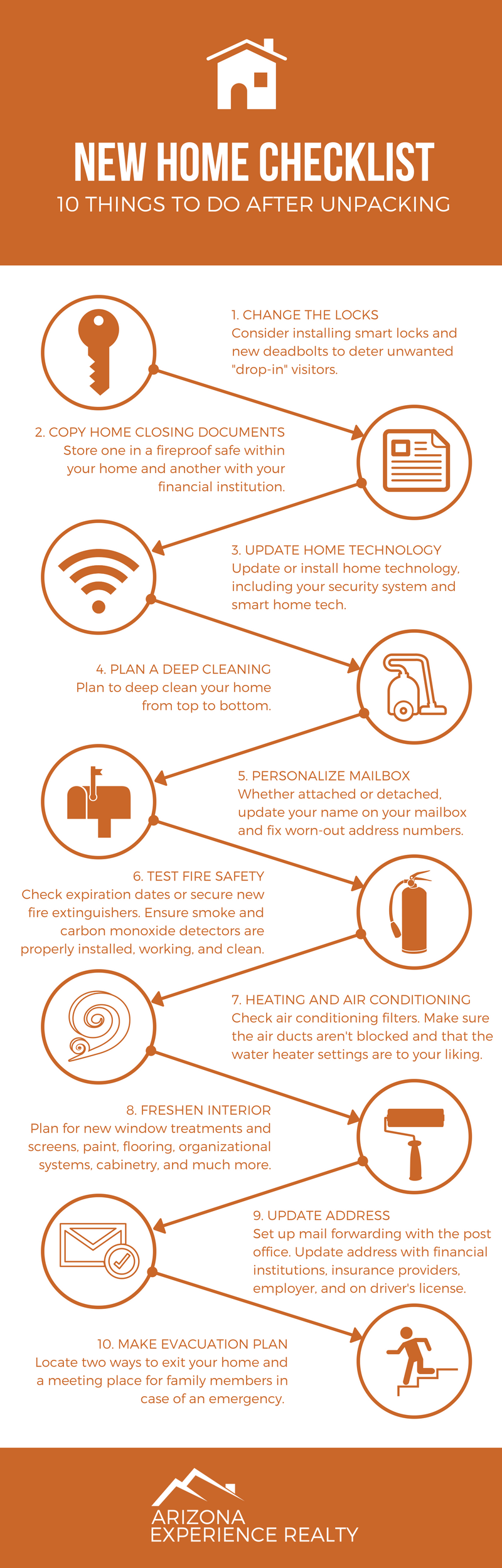 NEW HOME CHECKLIST
10 THINGS TO DO AFTER UNPACKING

1. CHANGE THE LOCKS
Consider installing smart locks and new deadbolts to deter unwanted "drop-in" visitors.

2. COPY HOME CLOSING DOCUMENTS
Store one in a fireproof safe within your home and another with your financial institution.

3. UPDATE HOME TECHNOLOGY
Update or install home technology, including your security system and smart home tech.

4. PLAN A DEEP CLEANING
Plan to deep clean your home from top to bottom.

5. PERSONALIZE MAILBOX
Whether attached or detached, update your name on your mailbox and fix worn-out address numbers.

6. TEST FIRE SAFETY
Check expiration dates or secure new fire extinguishers. Ensure smoke and carbon monoxide detectors are properly installed, working, and clean.

7. HEATING AND AIR CONDITIONING
Check air conditioning filters. Make sure the air ducts aren't blocked and that the water heater settings are to your liking.

8. FRESHEN INTERIOR
Plan for new window treatments and screens, paint, flooring, organizational systems, cabinetry, and much more.

9. UPDATE ADDRESS
Set up mail forwarding with the post office. Update address with financial institutions, insurance providers, employer, and on driver's license.

10. MAKE EVACUATION PLAN
Locate two ways to exit your home and a meeting place for family members in case of an emergency.

ARIZONA
EXPERIENCE REALTY