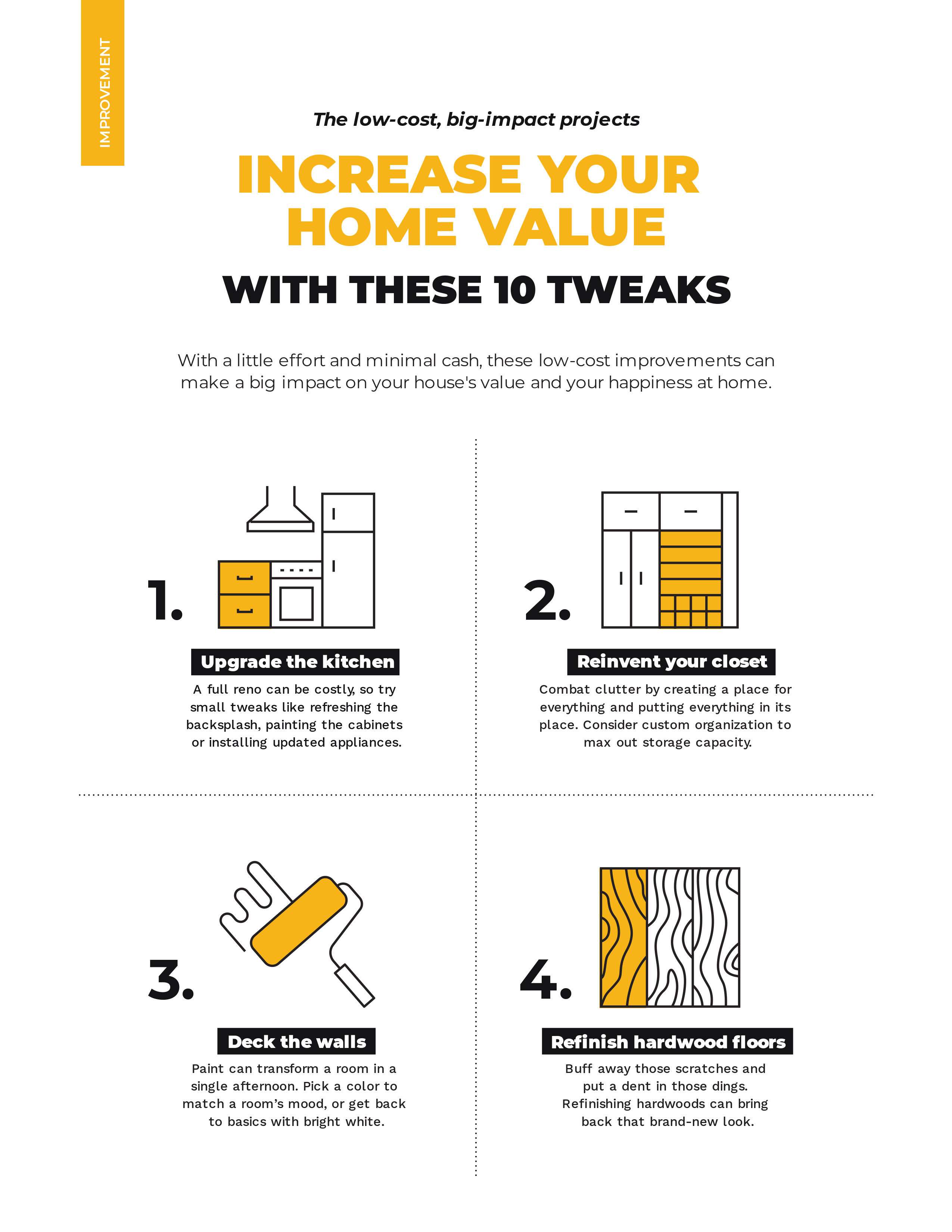 IMPROVEMENT

The low-cost, big-impact projects

INCREASE YOUR HOME VALUE

WITH THESE 10 TWEAKS

With a little effort and minimal cash, these low-cost improvements can make a big impact on your house's value and your happiness at home.

1.

Upgrade the kitchen

A full reno can be costly, so try small tweaks like refreshing the backsplash, painting the cabinets or installing updated appliances.

2.

Reinvent your closet

Combat clutter by creating a place for everything and putting everything in its place. Consider custom organization to max out storage capacity.

3.

Deck the walls

Paint can transform a room in a single afternoon. Pick a color to match a room's mood, or get back to basics with bright white.

4.

Refinish hardwood floors

Buff away those scratches and put a dent in those dings. Refinishing hardwoods can bring back that brand-new look.