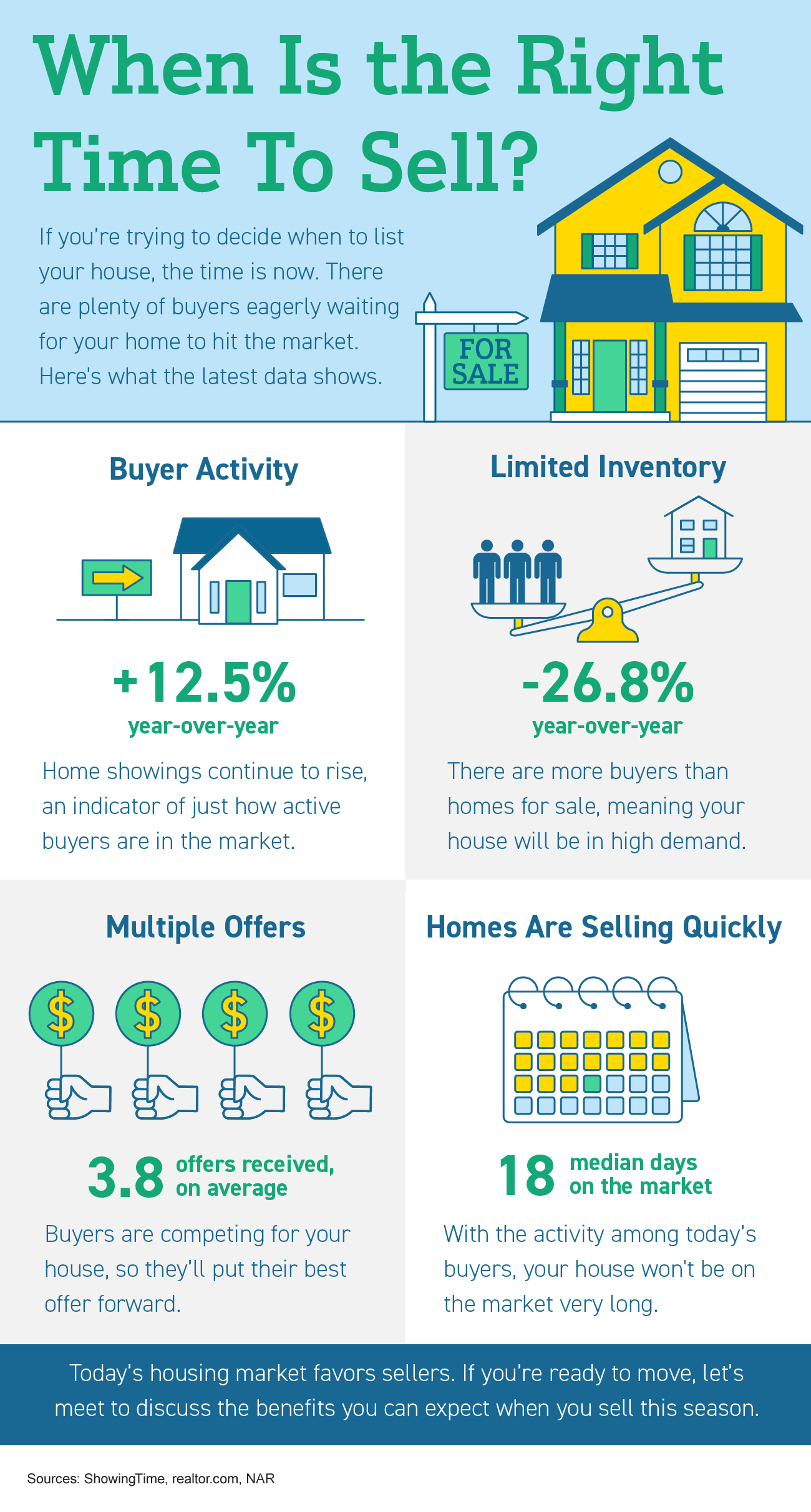 When Is the Right Time To Sell?

If you're trying to decide when to list your house, the time is now. There are plenty of buyers eagerly waiting for your home to hit the market. Here's what the latest data shows.

FOR SALE

Buyer Activity

+12.5%
year-over-year

Home showings continue to rise, an indicator of just how active buyers are in the market.

Limited Inventory

-26.8%
year-over-year

There are more buyers than homes for sale, meaning your house will be in high demand.

Multiple Offers

$ $ $ $

3.8 offers received, on average

Buyers are competing for your house, so they'll put their best offer forward.

Homes Are Selling Quickly

18 median days on the market

With the activity among today's buyers, your house won't be on the market very long.

Today's housing market favors sellers. If you're ready to move, let's meet to discuss the benefits you can expect when you sell this season.

Sources: ShowingTime, realtor.com, NAR